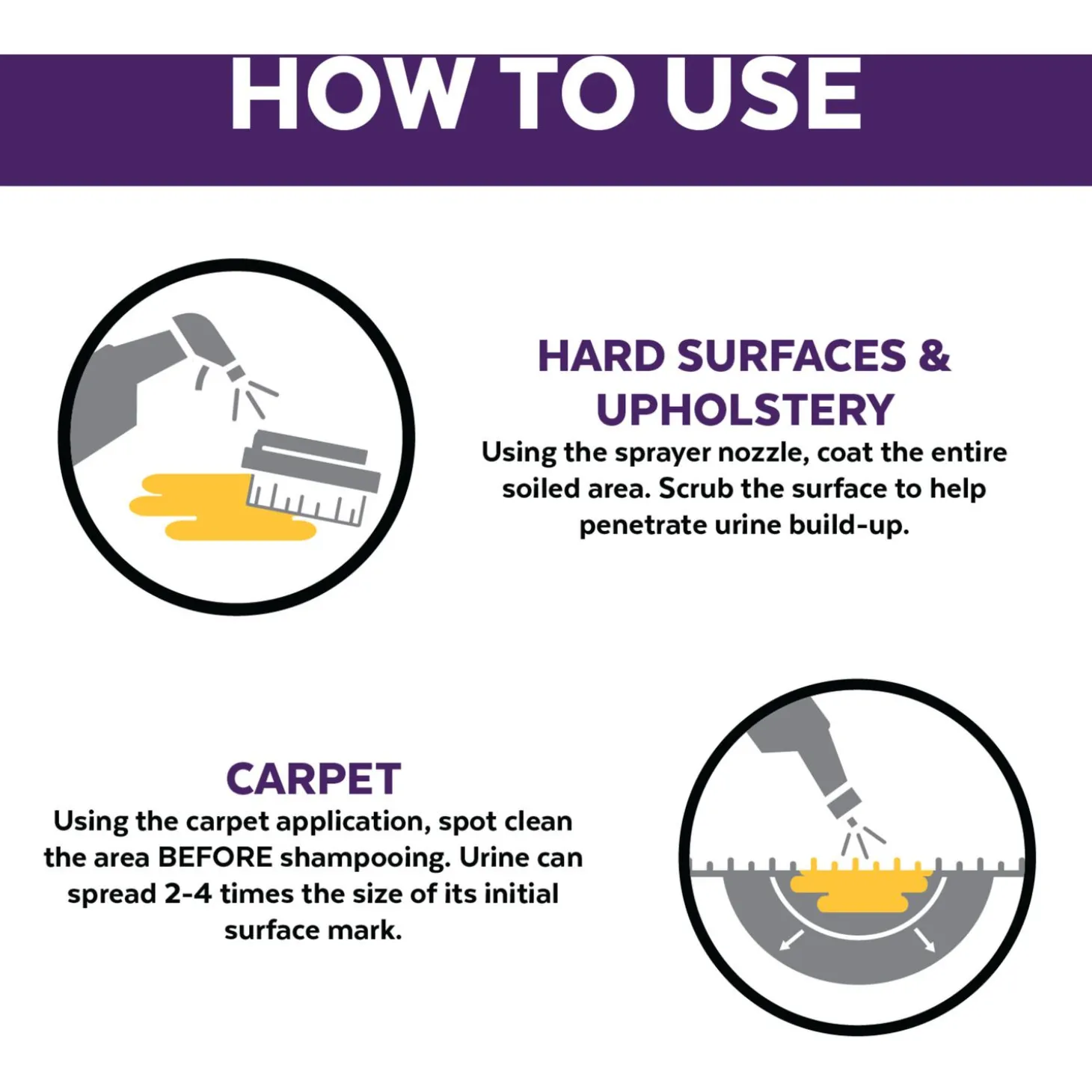 HOW TO USE

HARD SURFACES & UPHOLSTERY

Using the sprayer nozzle, coat the entire soiled area. Scrub the surface to help penetrate urine build-up.

CARPET

Using the carpet application, spot clean the area BEFORE shampooing. Urine can spread 2-4 times the size of its initial surface mark.