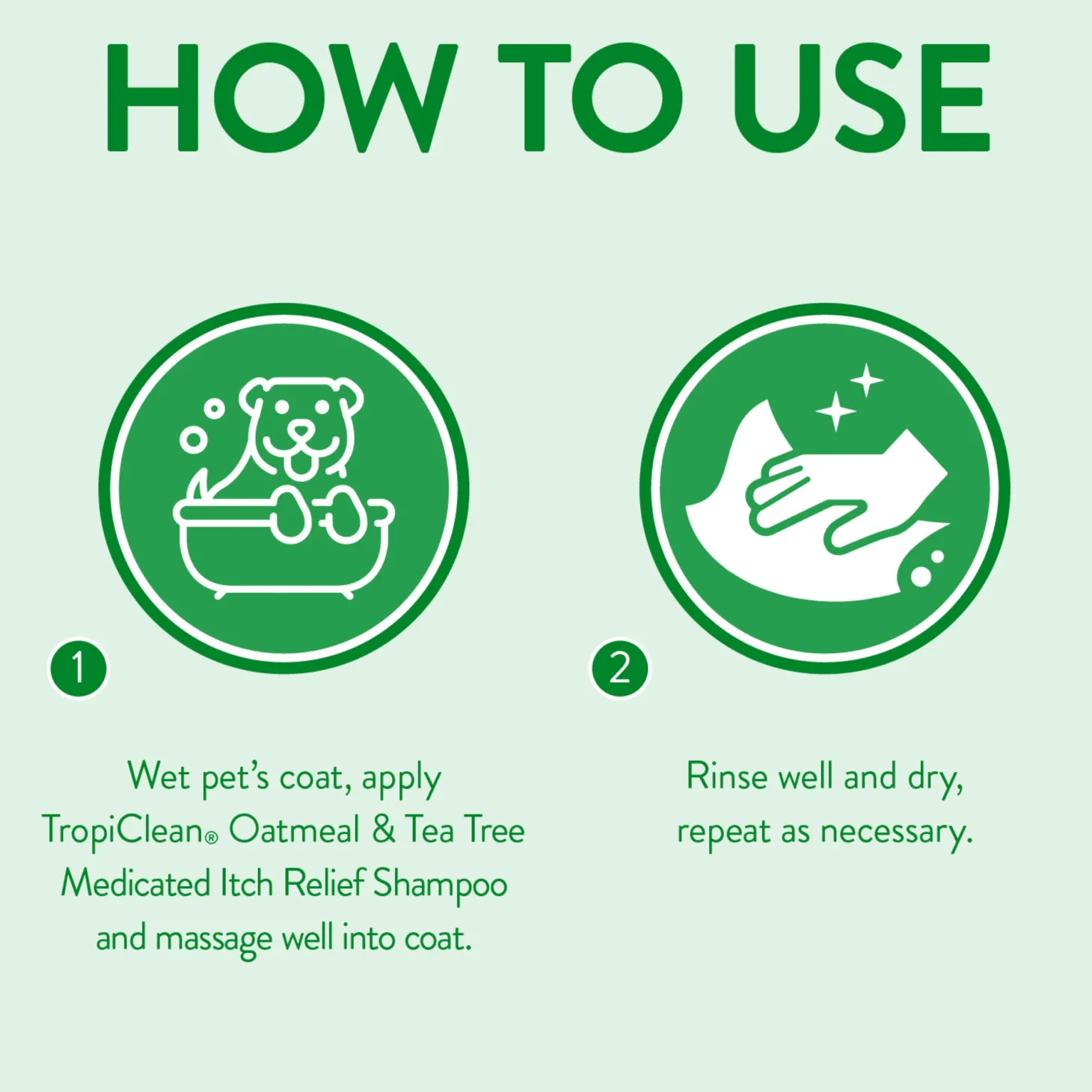 HOW TO USE

1

Wet pet's coat, apply TropiClean® Oatmeal & Tea Tree Medicated Itch Relief Shampoo and massage well into coat.

2

Rinse well and dry, repeat as necessary.