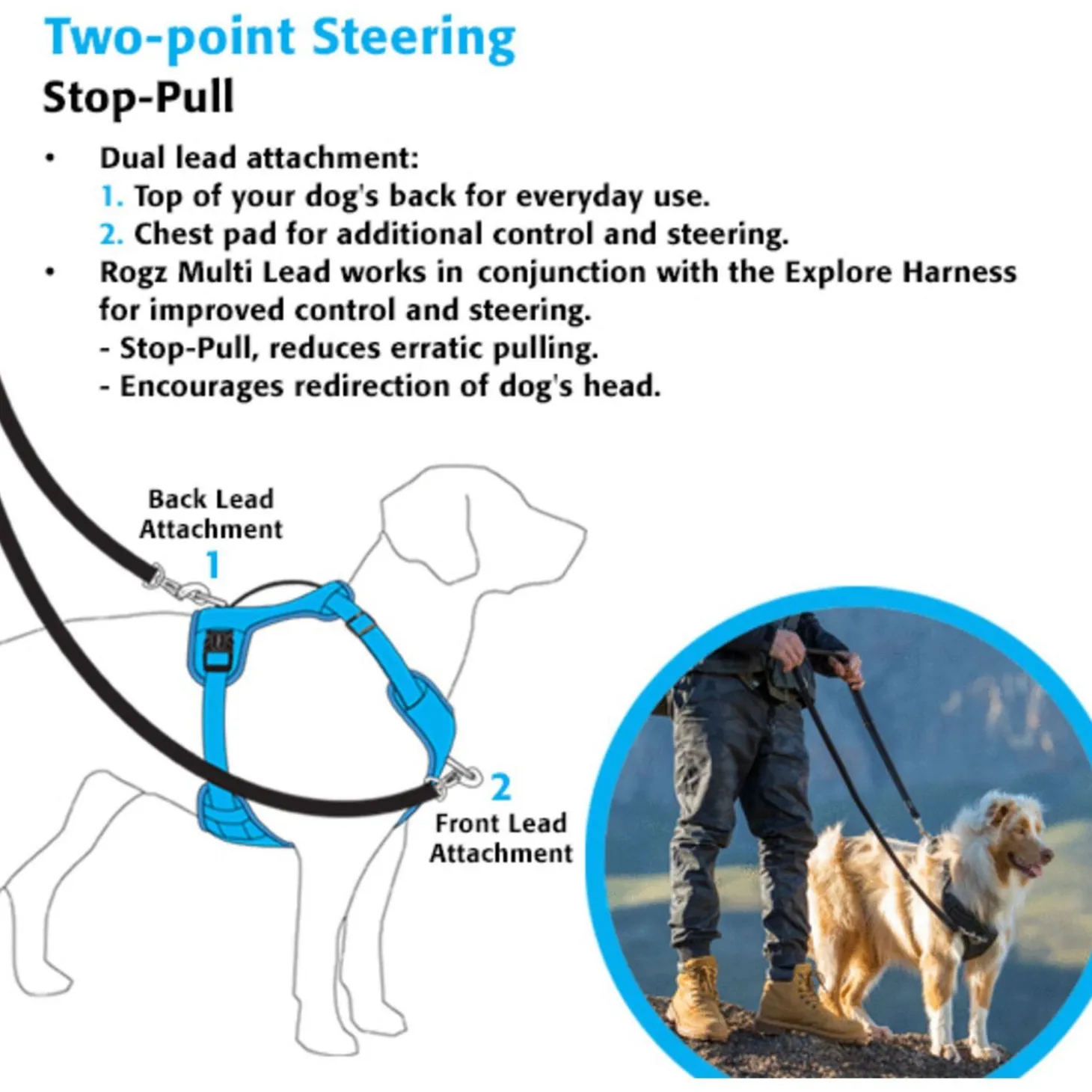 Two-point Steering
Stop-Pull

• Dual lead attachment:
1. Top of your dog's back for everyday use.
2. Chest pad for additional control and steering.
• Rogz Multi Lead works in conjunction with the Explore Harness for improved control and steering.
- Stop-Pull, reduces erratic pulling.
- Encourages redirection of dog's head.

Back Lead Attachment
1

2
Front Lead Attachment