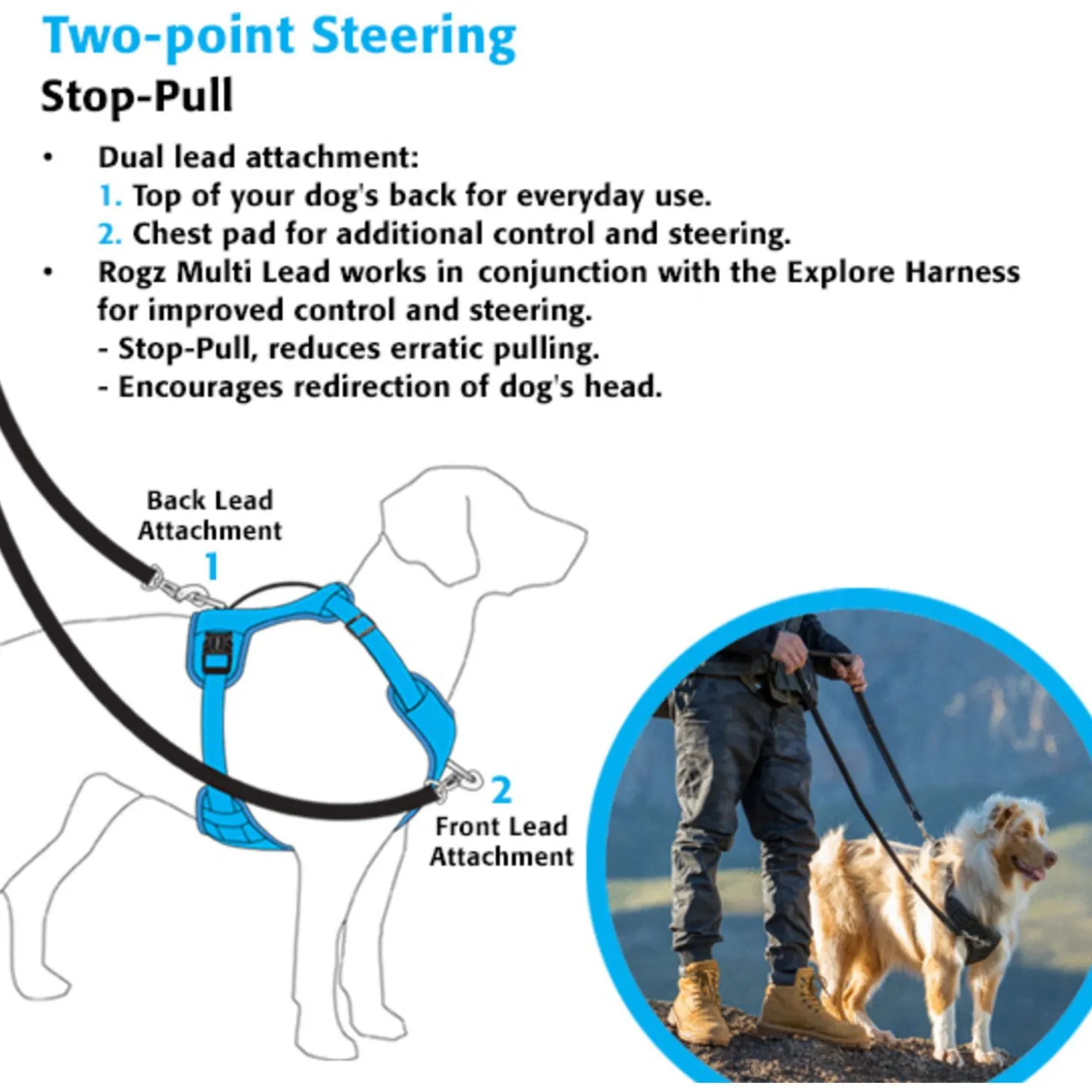 Two-point Steering
Stop-Pull

• Dual lead attachment:
1. Top of your dog's back for everyday use.
2. Chest pad for additional control and steering.
• Rogz Multi Lead works in conjunction with the Explore Harness for improved control and steering.
- Stop-Pull, reduces erratic pulling.
- Encourages redirection of dog's head.

Back Lead Attachment
1

2
Front Lead Attachment