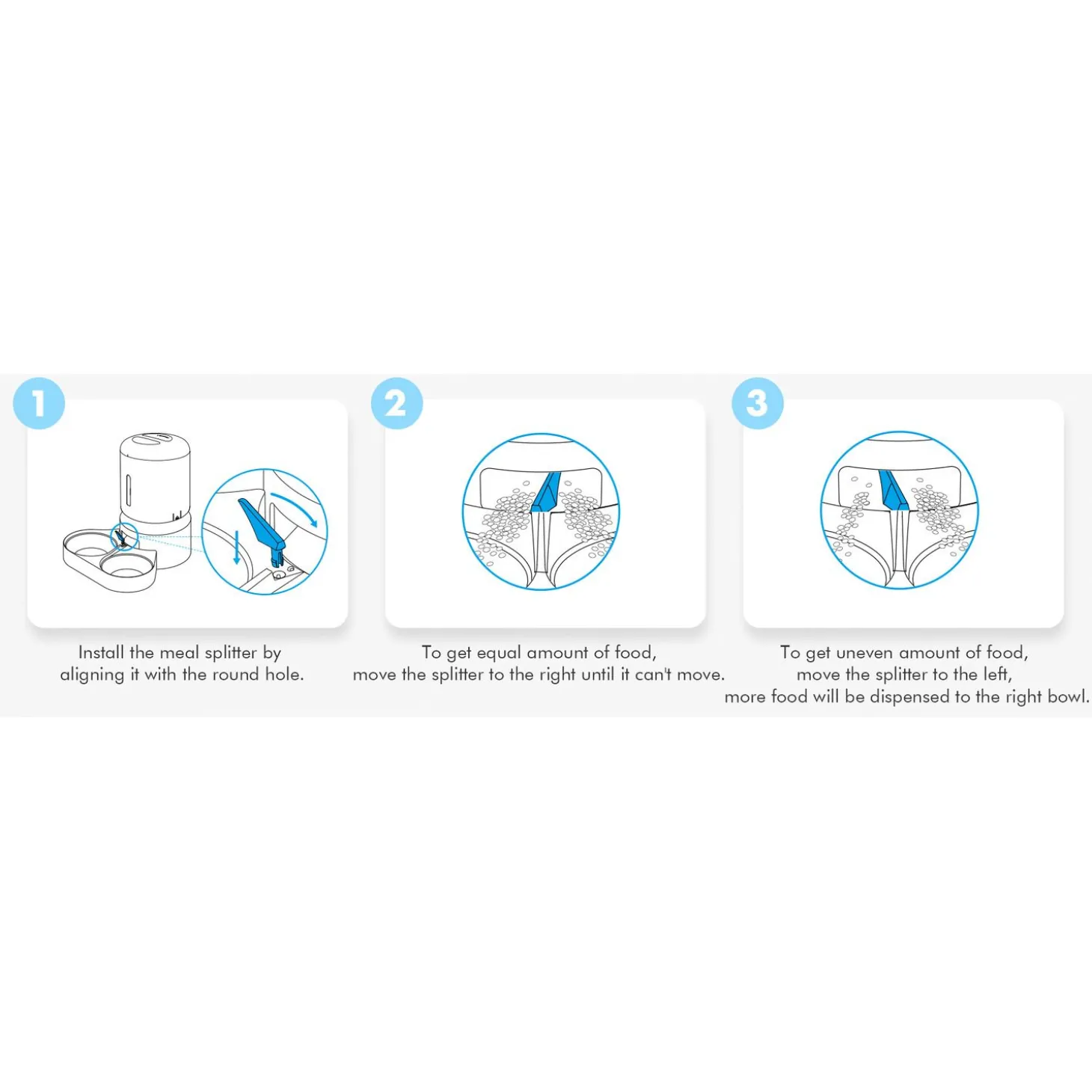 1

Install the meal splitter by aligning it with the round hole.

2

To get equal amount of food, move the splitter to the right until it can't move.

3

To get uneven amount of food, move the splitter to the left, more food will be dispensed to the right bowl.