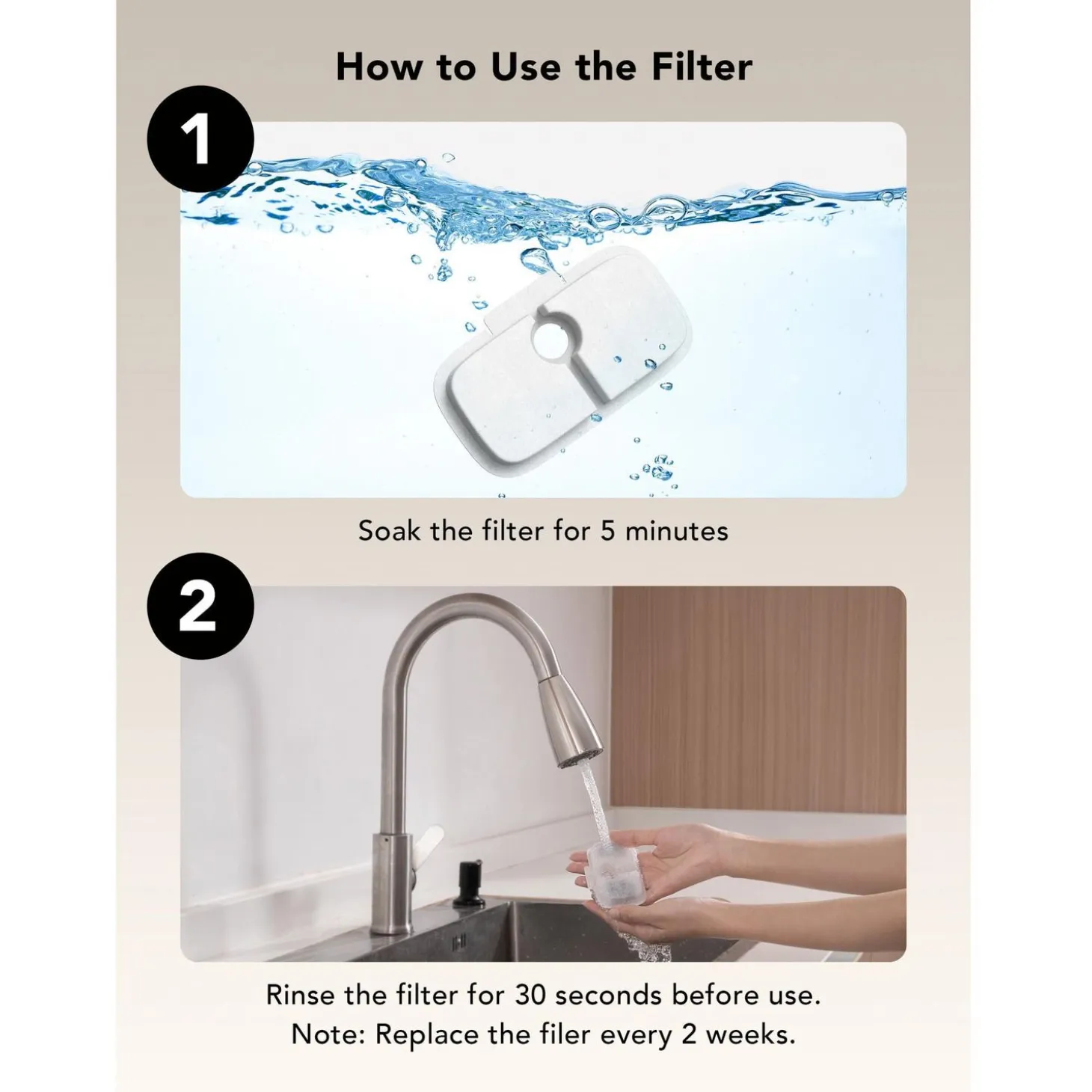 How to Use the Filter

1

Soak the filter for 5 minutes

2

Rinse the filter for 30 seconds before use.
Note: Replace the filer every 2 weeks.