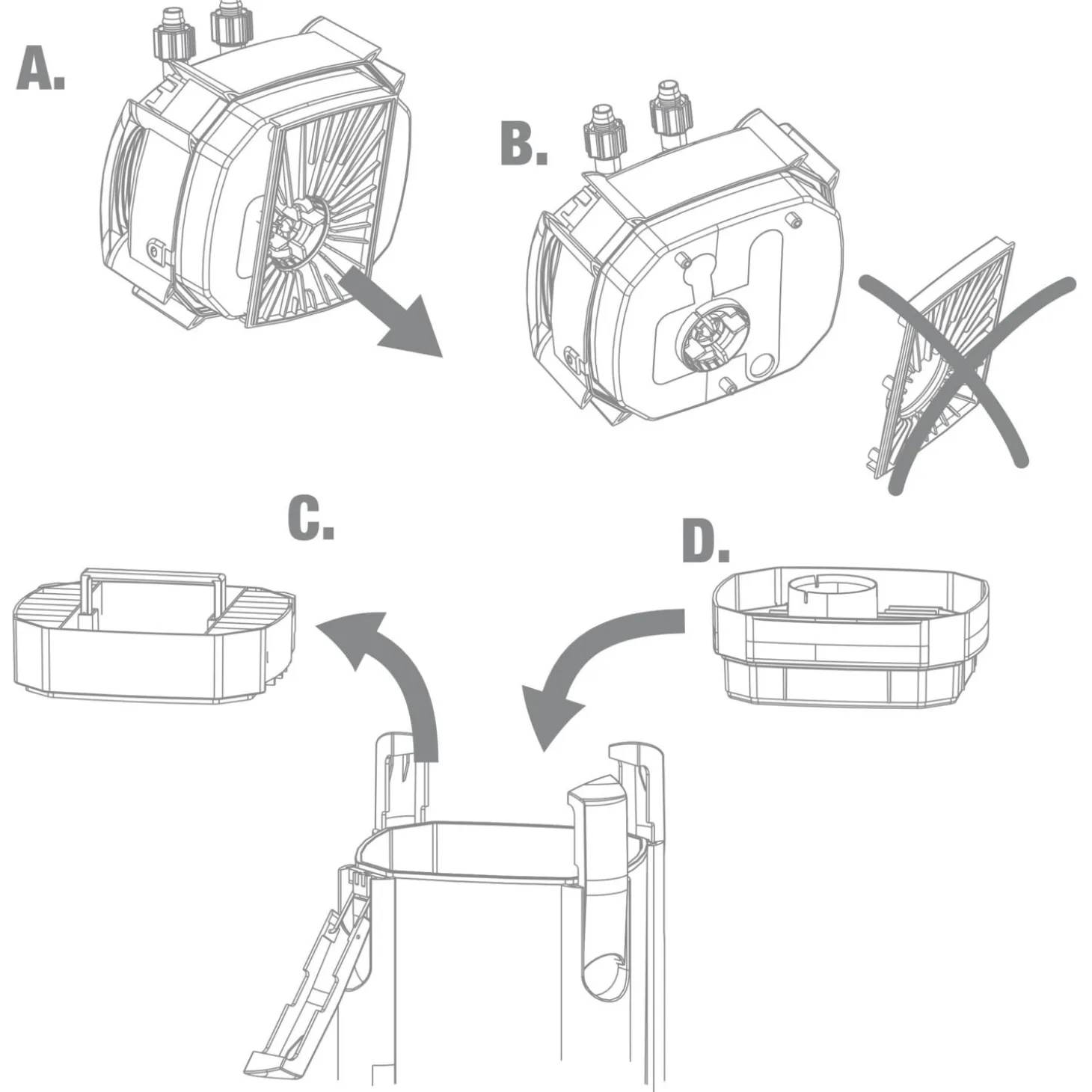 A.

B.

C.

D.