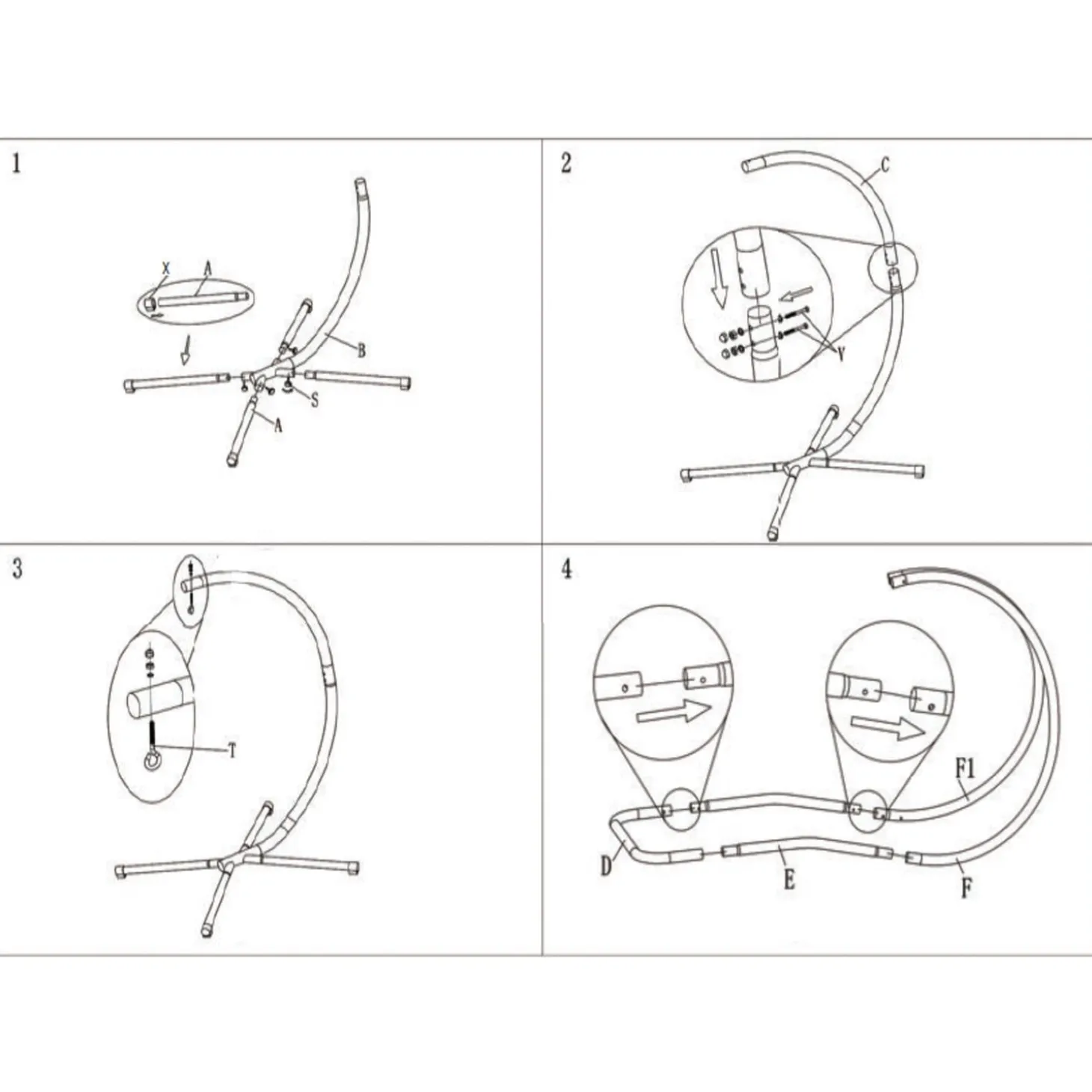 1

X A

B

S

A

2

C

Y

3

T

4

F1

D

E

F