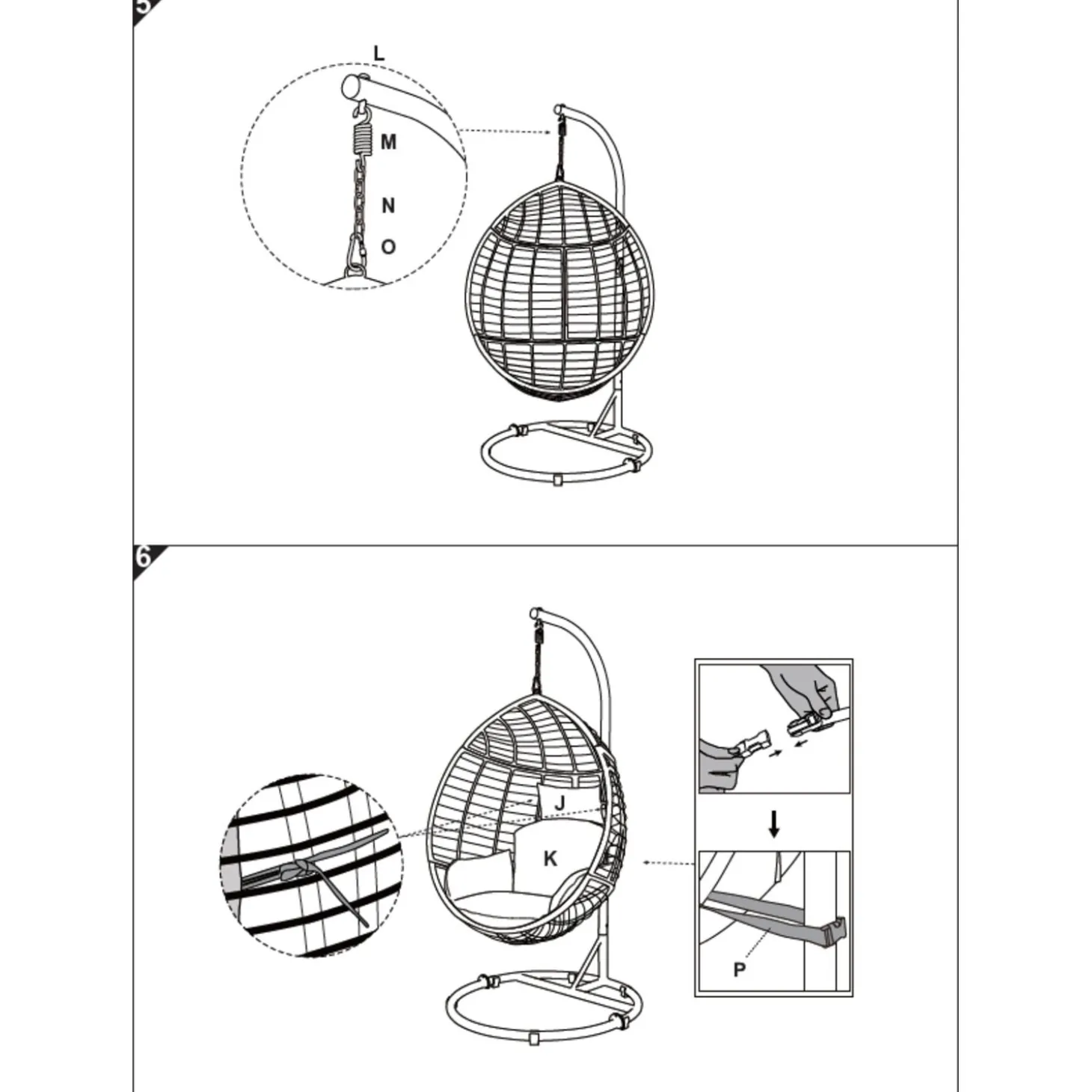 5

L

M

N

O

6

J

K

P